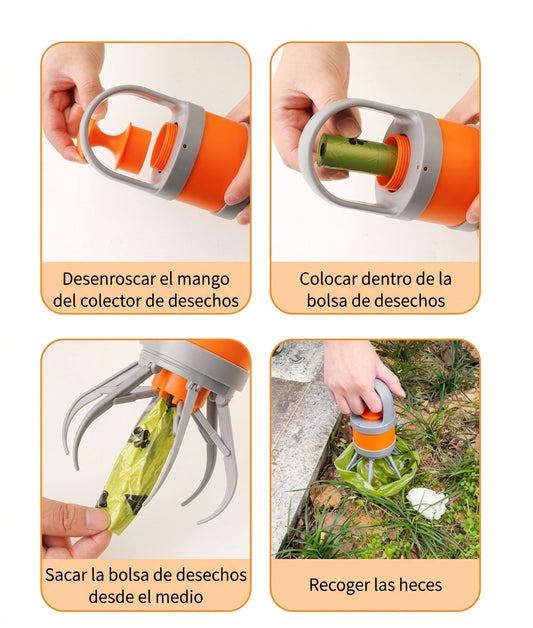 Desenroscar el mango del colector de desechos

Colocar dentro de la bolsa de desechos

Sacar la bolsa de desechos desde el medio

Recoger las heces